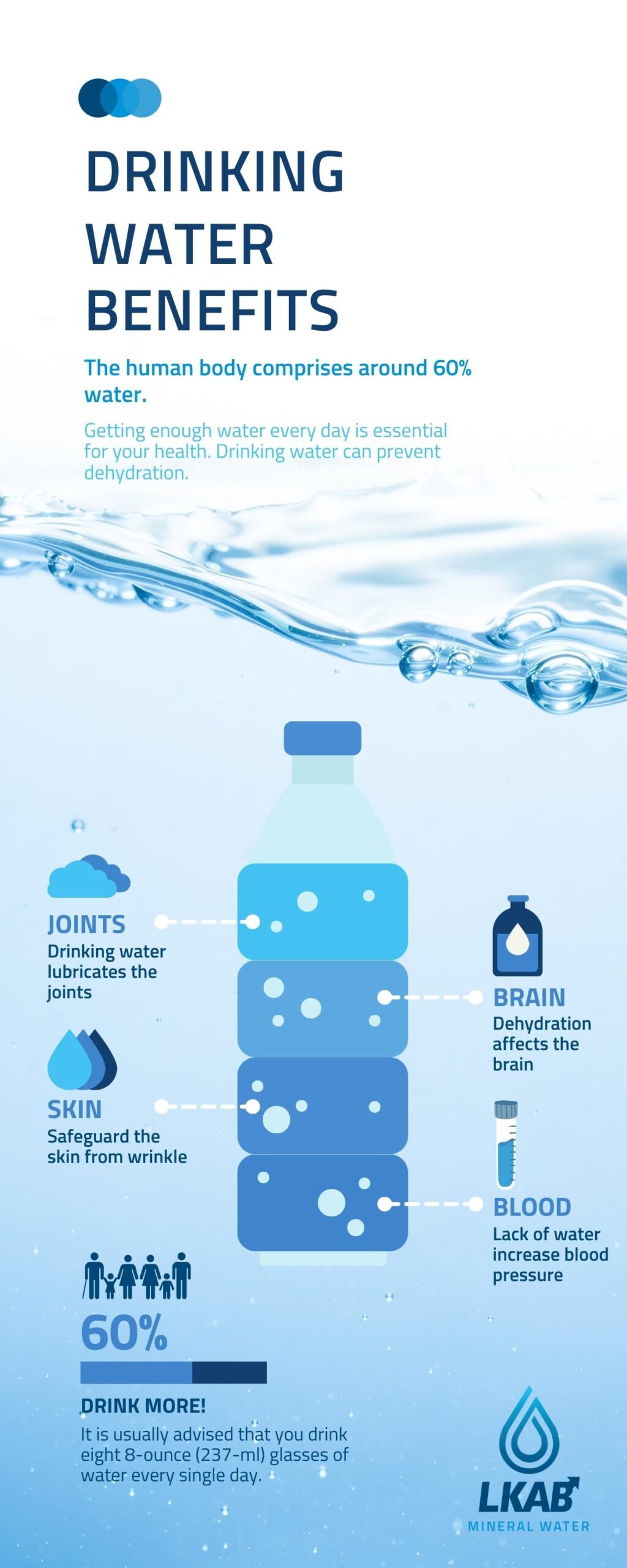 DRINKING WATER BENEFITS

The human body comprises around 60% water.

Getting enough water every day is essential for your health. Drinking water can prevent dehydration.

JOINTS
Drinking water lubricates the joints

SKIN
Safeguard the skin from wrinkle

BRAIN
Dehydration affects the brain

BLOOD
Lack of water increase blood pressure

60%

DRINK MORE!
It is usually advised that you drink eight 8-ounce (237-ml) glasses of water every single day.

LKAB
MINERAL WATER